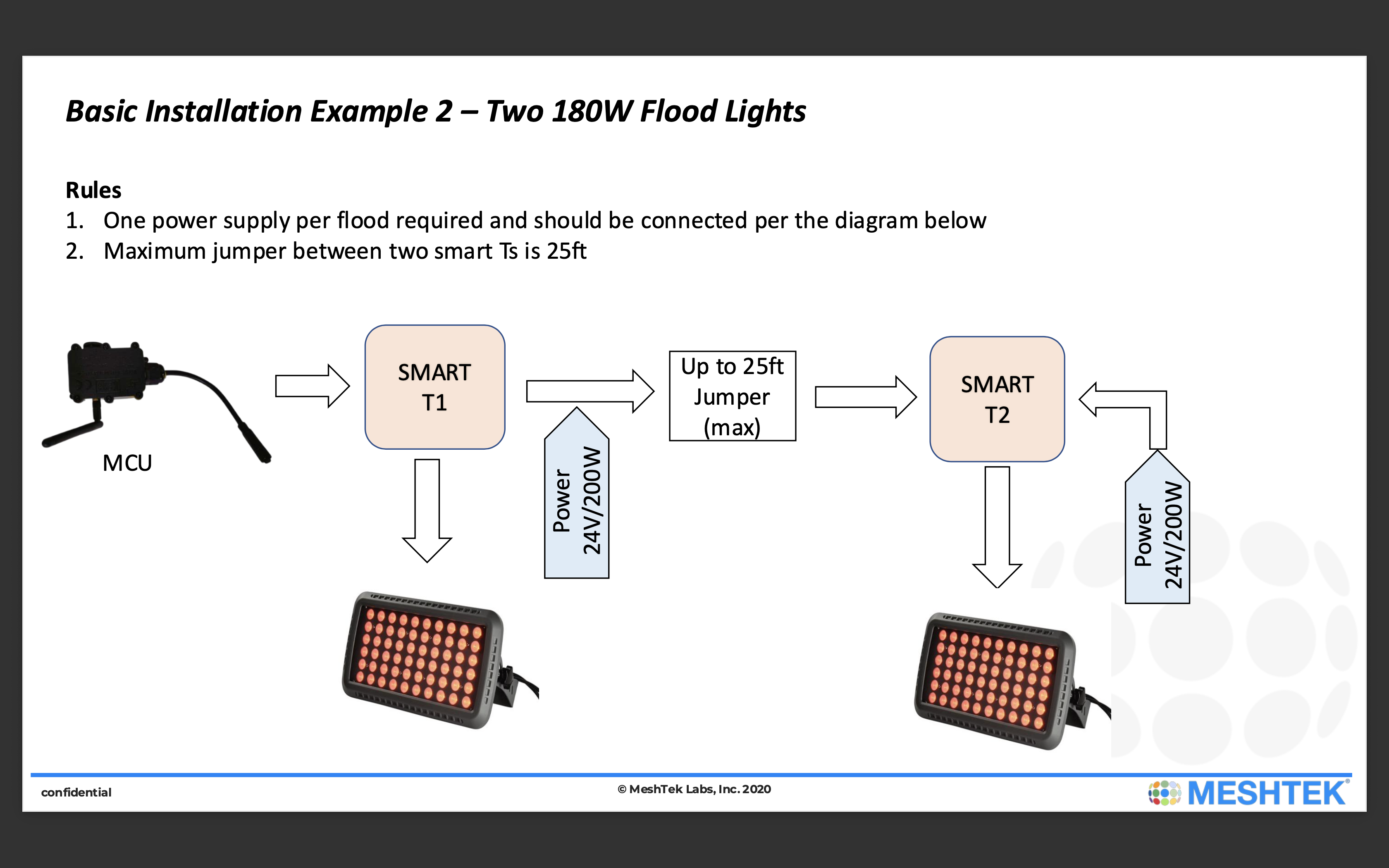 Basic Installation Example 2 – Two 180W Flood Lights

Rules
1. One power supply per flood required and should be connected per the diagram below
2. Maximum jumper between two smart Ts is 25ft

MCU

SMART T1

Power 24V/200W

Up to 25ft Jumper (max)

SMART T2

Power 24V/200W

confidential

© MeshTek Labs, Inc. 2020

MESHTEK